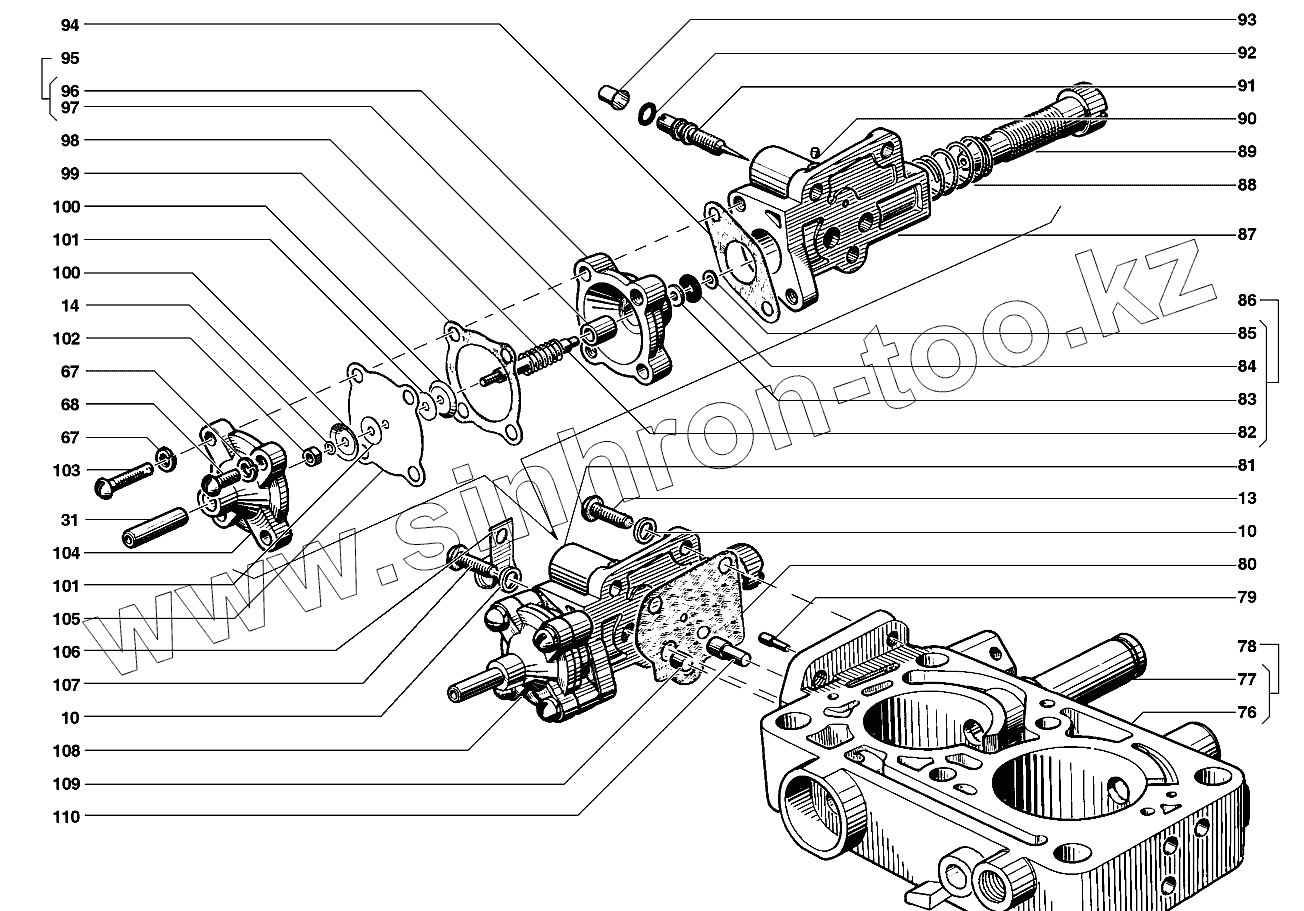 94
95
96
97
98
99
100
101
100
14
102
67
68
67
103
31
104
101
105
106
107
10
108
109
110
93
92
91
90
89
88
87
86
85
84
83
82
81
13
10
80
79
78
77
76
www.sinhron-too.kz